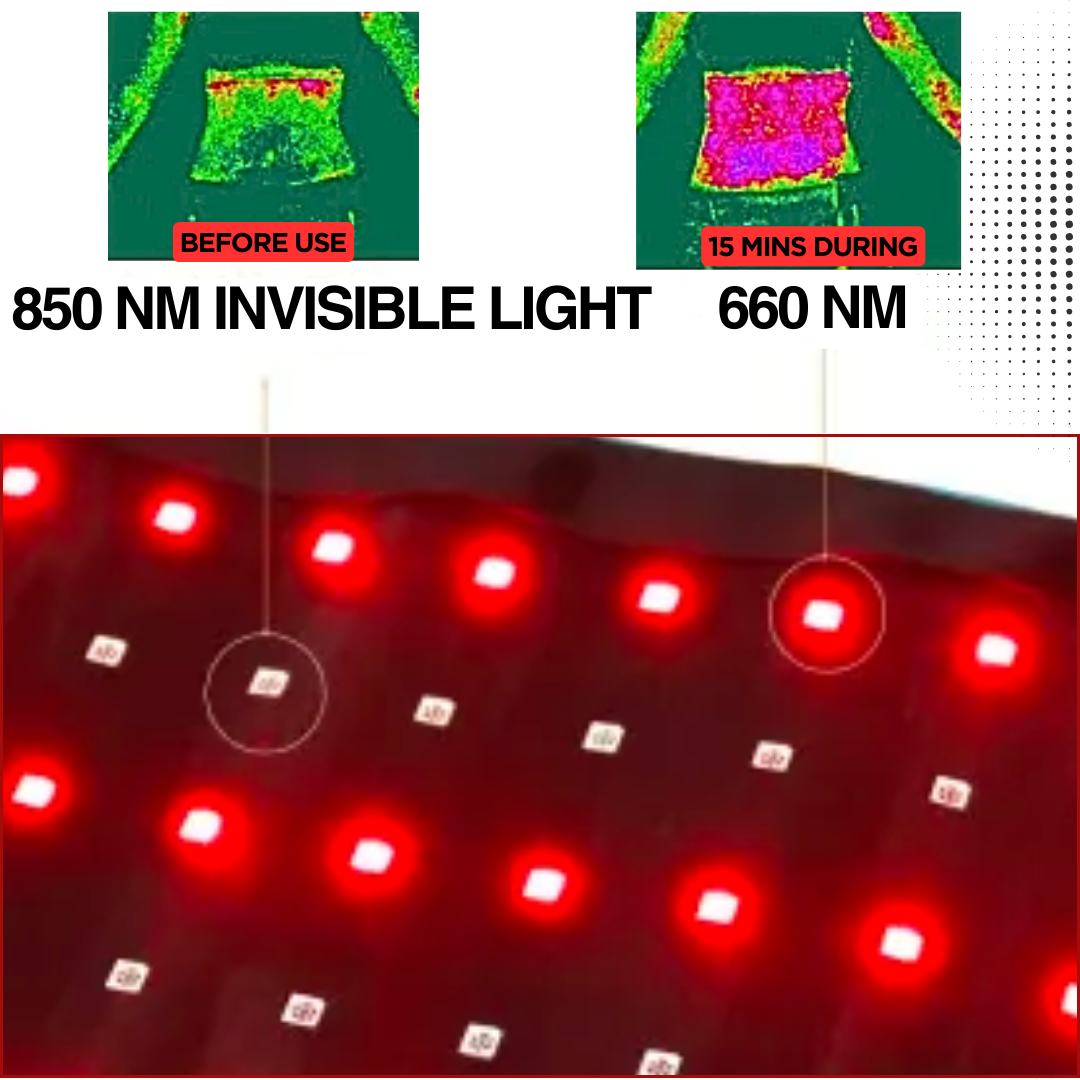 BEFORE USE

15 MINS DURING

850 NM INVISIBLE LIGHT

660 NM